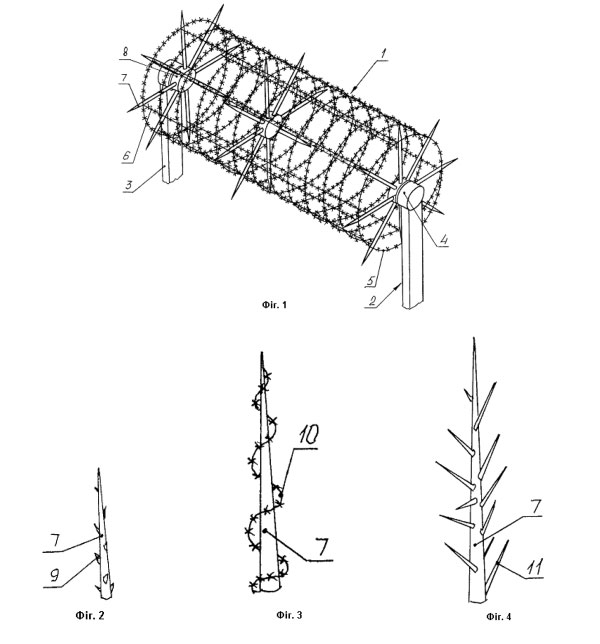 8
7
6
3
1
4
5
2
Фіг. 1

7
9
Фіг. 2

10
7
Фіг. 3

7
11
Фіг. 4